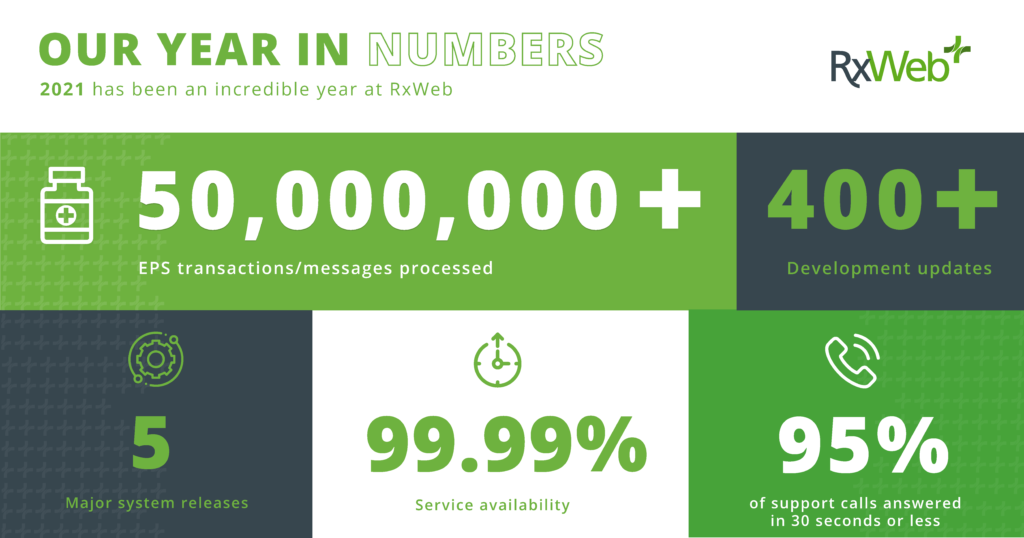 OUR YEAR IN NUMBERS
2021 has been an incredible year at RxWeb

RxWeb

50,000,000+
EPS transactions/messages processed

400+
Development updates

5
Major system releases

99.99%
Service availability

95%
of support calls answered in 30 seconds or less